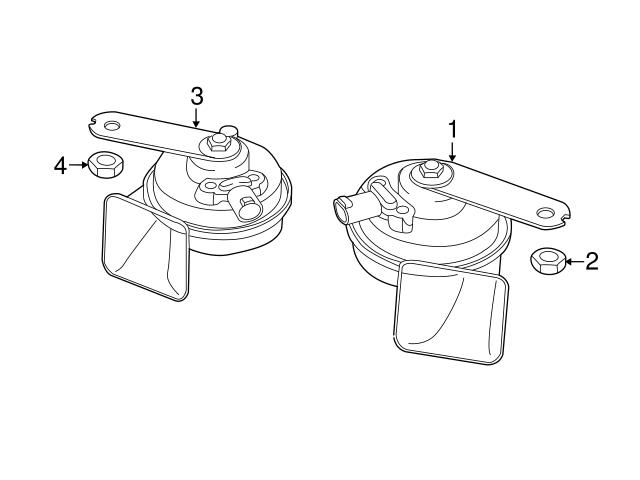 3
4
1
2