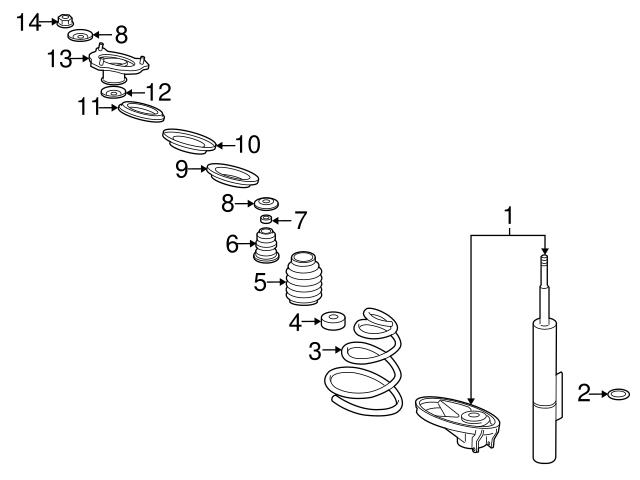 14
8
13
12
11
10
9
8
7
6
5
4
3
1
2