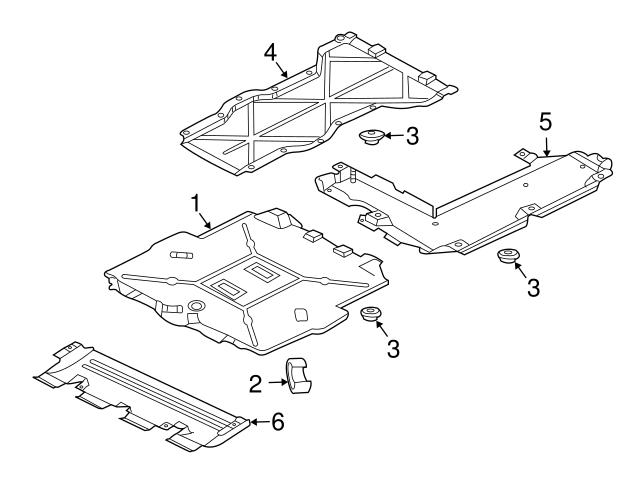 4
3
5
1
3
3
2
6