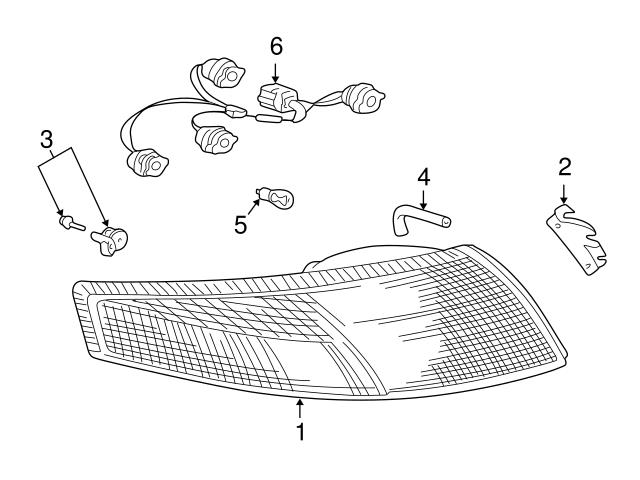 6

3

2

4

5

1