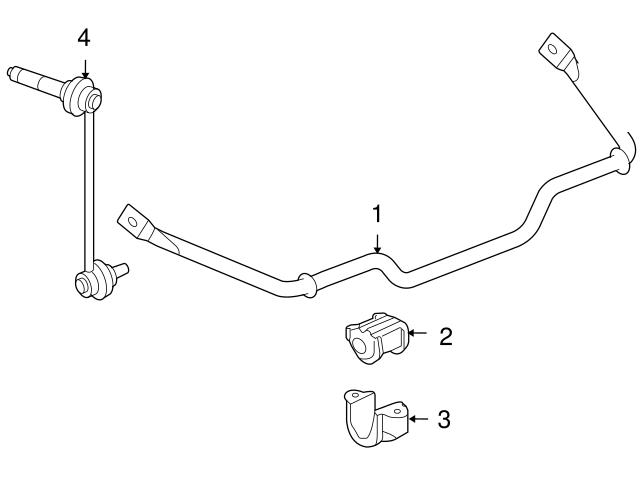 4
1
2
3