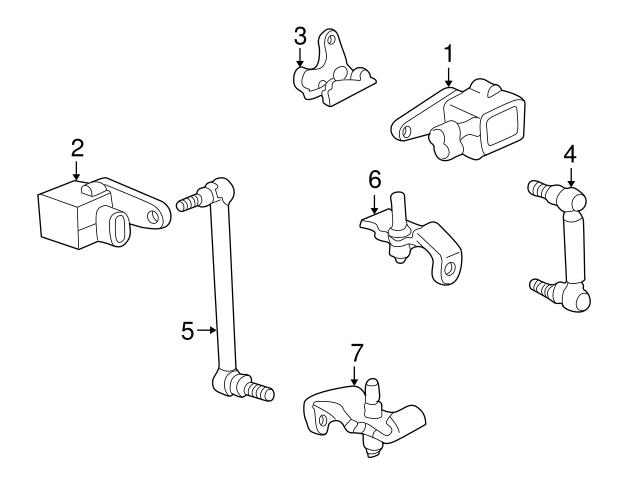 3
1
2
4
6
5
7