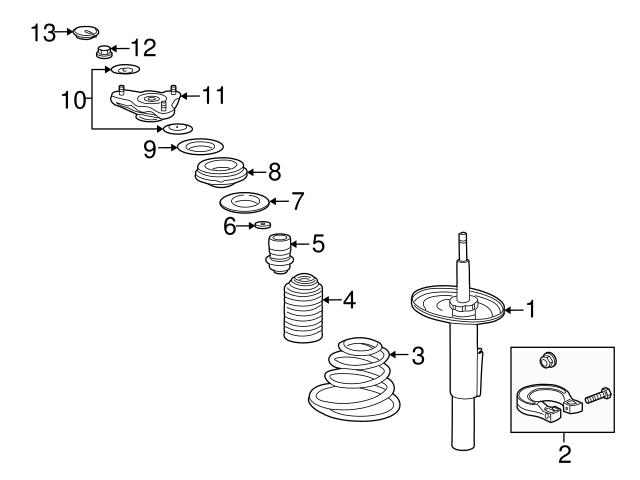 13
12
10
11
9
8
7
6
5
4
1
3
2