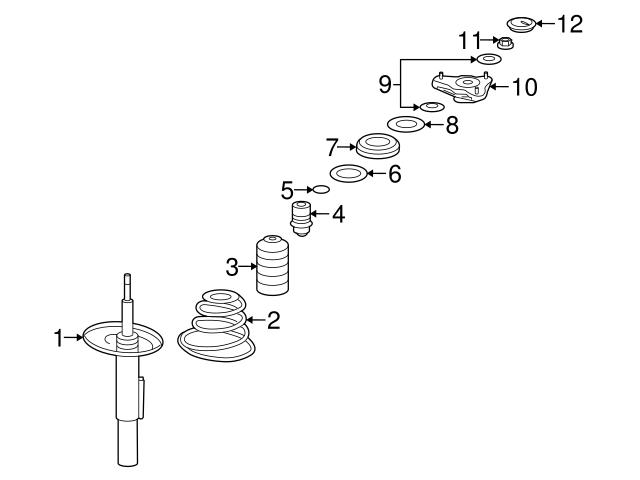 12
11
9
10
8
7
6
5
4
3
2
1