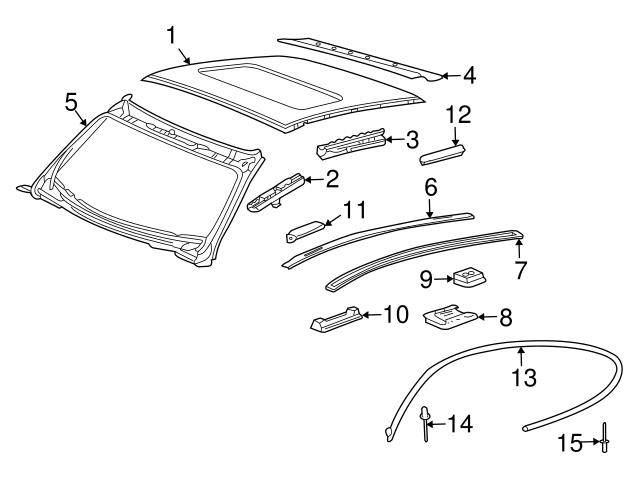 1
4
5
12
3
2
6
11
7
9
10
8
13
14
15