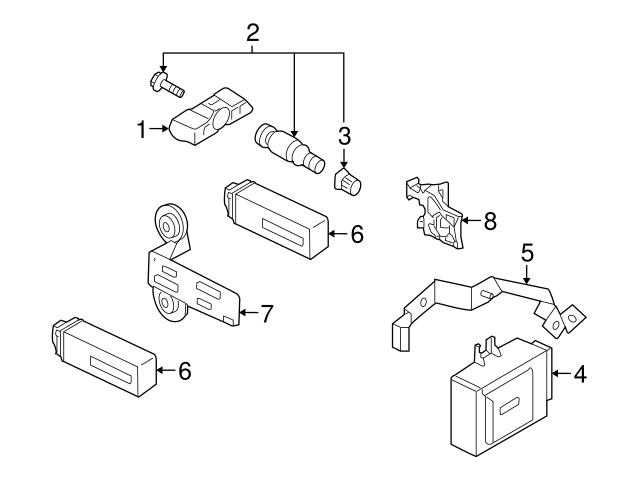 2
1
3
6
8
5
7
6
4