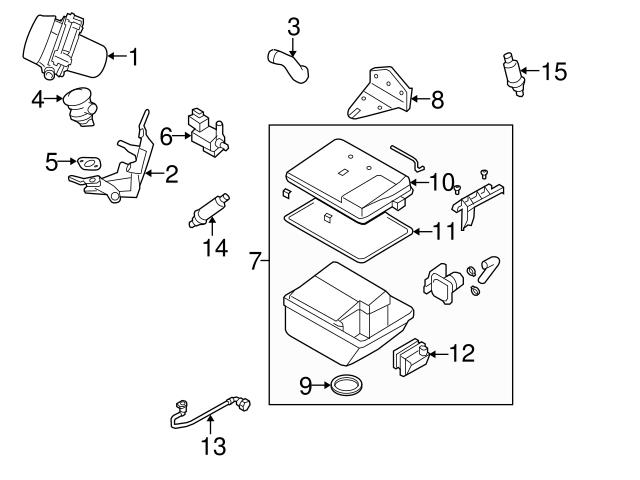 1
3
15
4
8
6
5
2
10
11
14
7
12
9
13