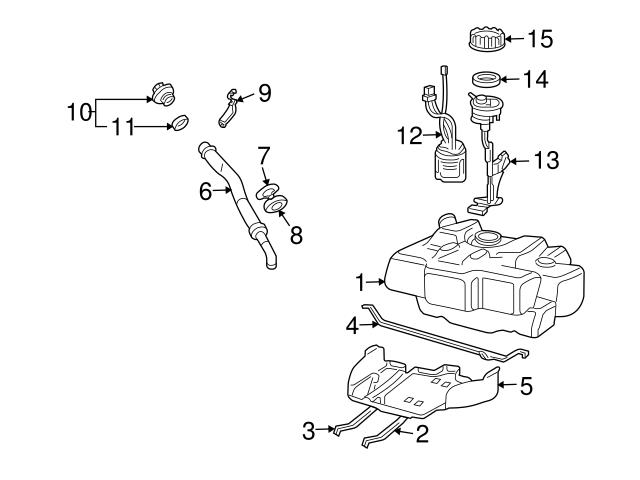 15
14
9
10
11
12
13
7
6
8
1
4
5
3
2