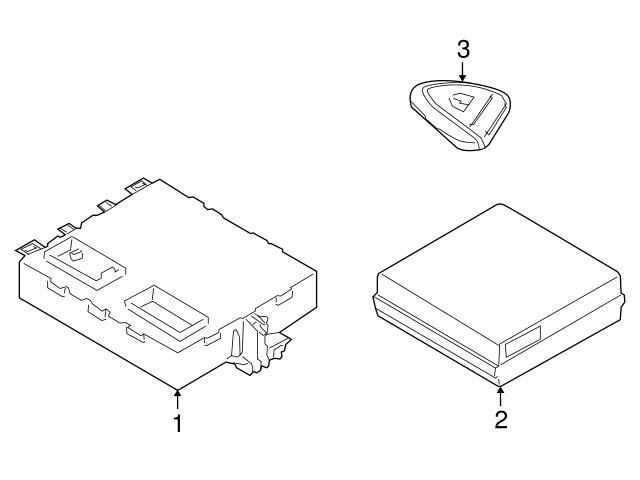 3

1

2