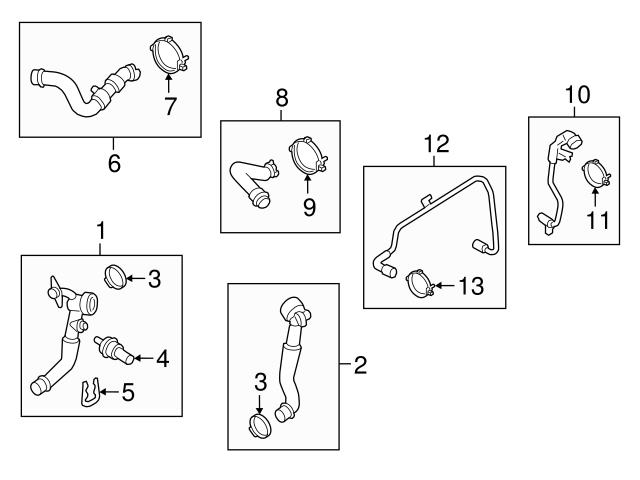 7
6
8
9
10
11
12
13
1
3
4
5
3
2