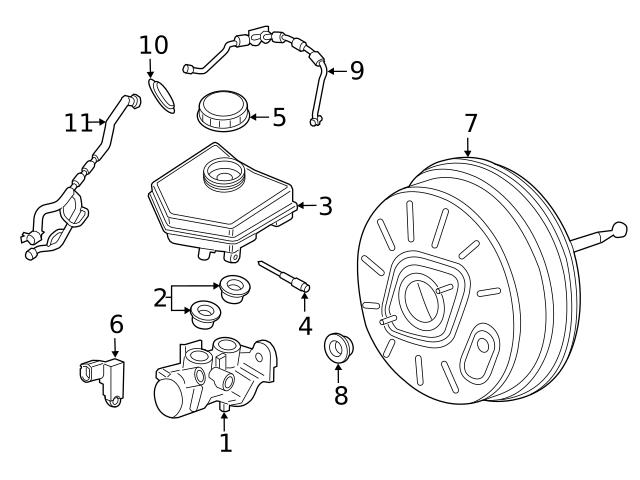 10
9
11
5
7
3
2
4
6
8
1