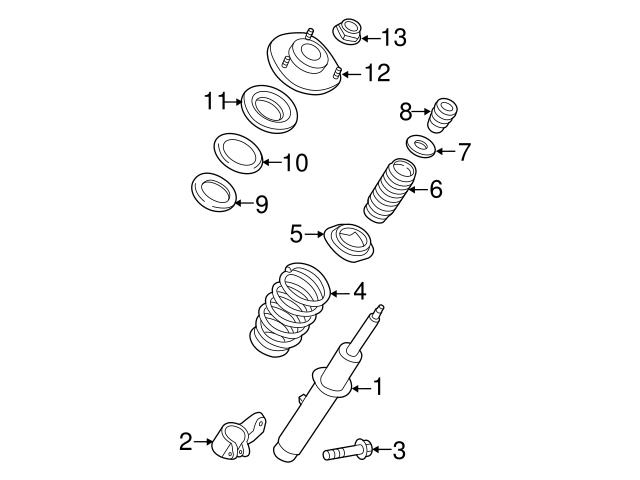 13
12
11
8
7
10
6
9
5
4
1
2
3