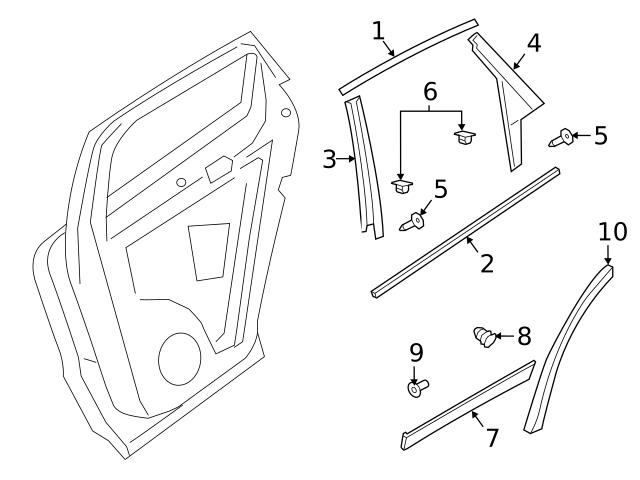 1
4
6
5
3
5
2
10
8
9
7