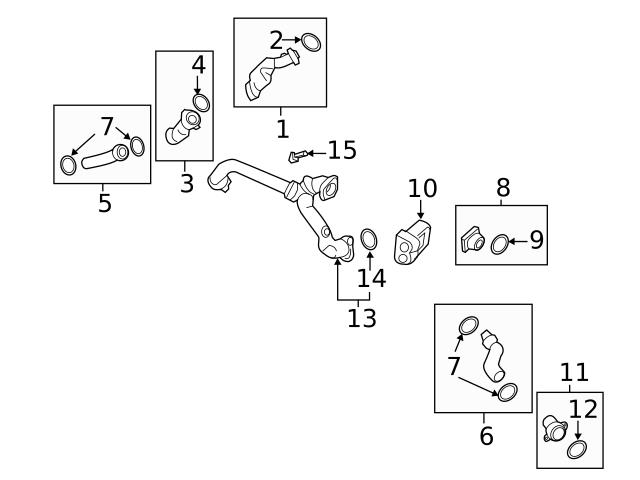 2
1
4
3
7
5
15
10
8
9
14
13
7
6
11
12