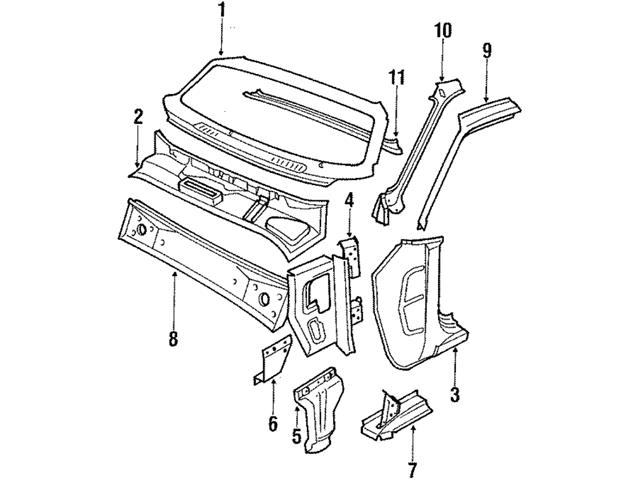 1
10
9
11
2
4
8
3
6
5
7