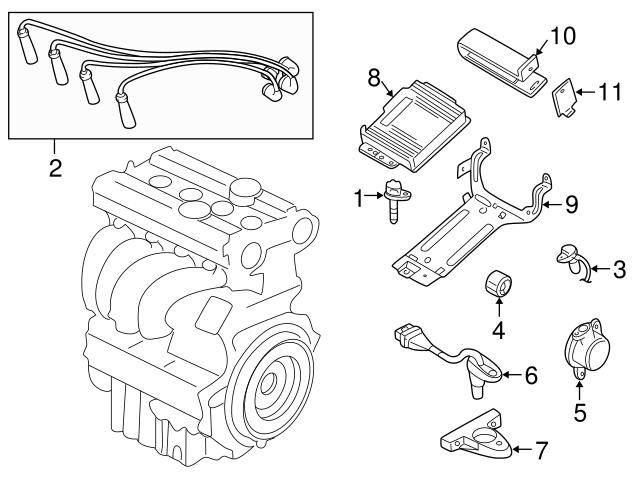 10
8
11
2
1
9
3
4
6
5
7