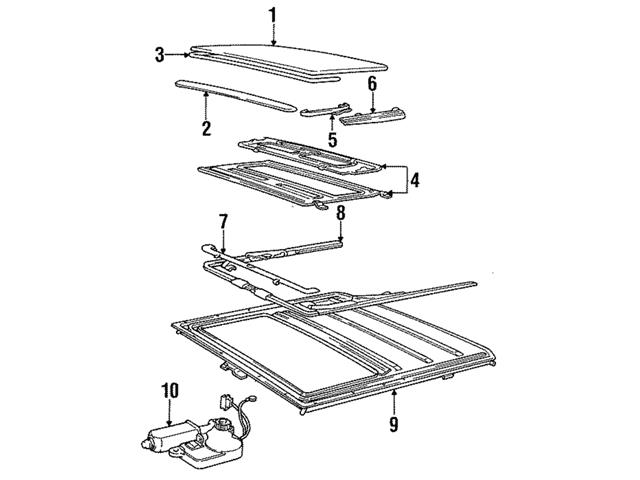 1
3
6
2
5
4
7
8
10
9