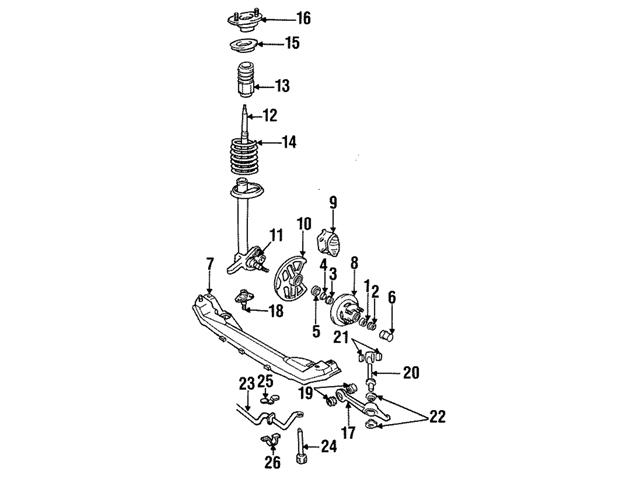 16
15
13
12
14
9
10
11
7
4
3
8
1
2
6
18
5
21
20
23
25
19
22
17
24
26