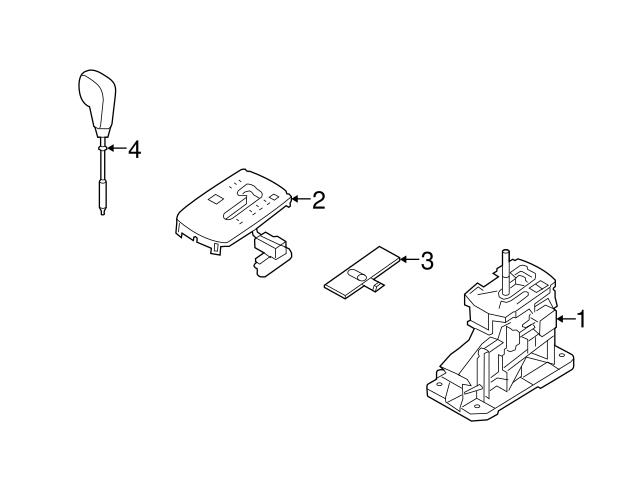 4
2
3
1