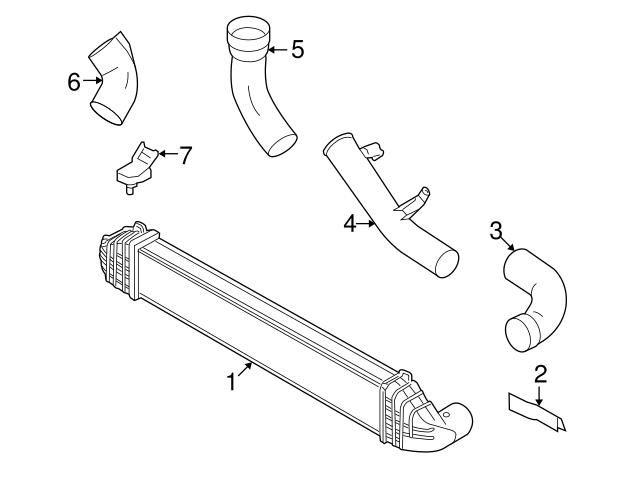 6
5
7
4
3
1
2