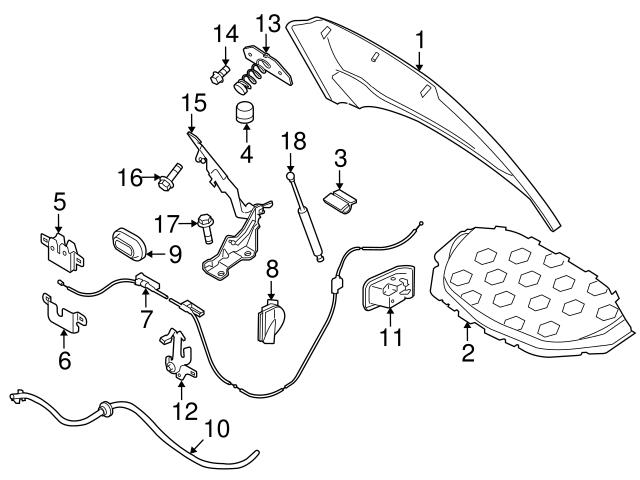 14
13
1
15
4
18
3
16
5
17
9
8
7
11
2
6
12
10