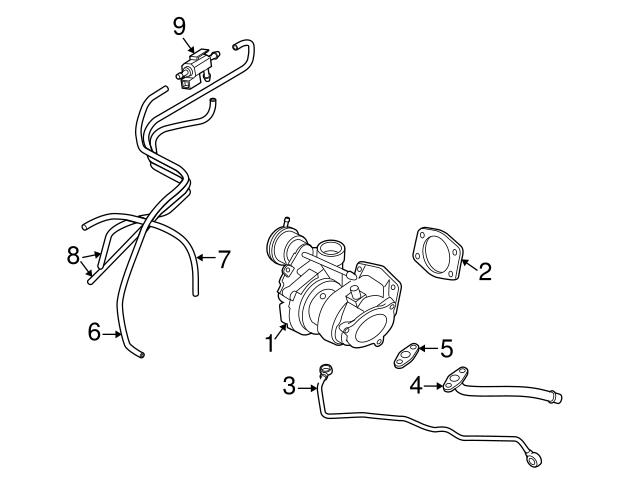 9
8
7
6
2
1
5
3
4