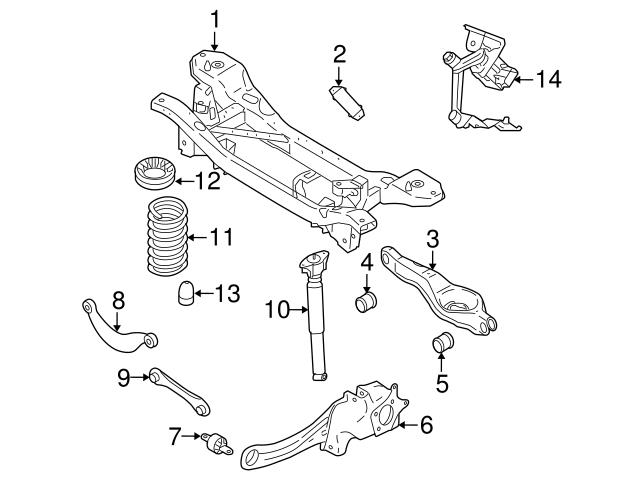 1
2
14
12
11
3
4
13
8
10
5
9
6
7