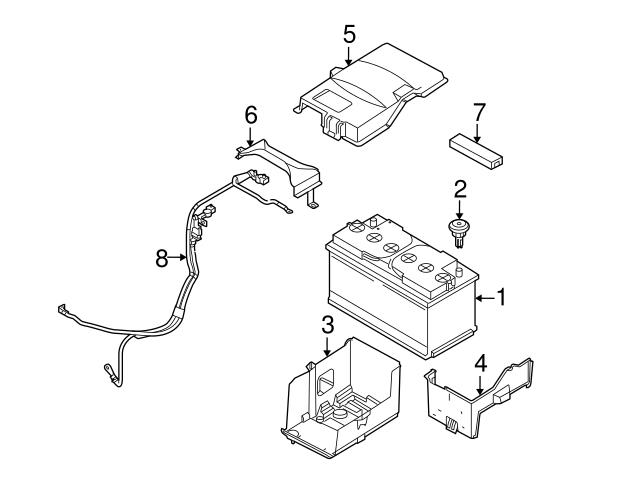 5
6
7
2
8
1
3
4