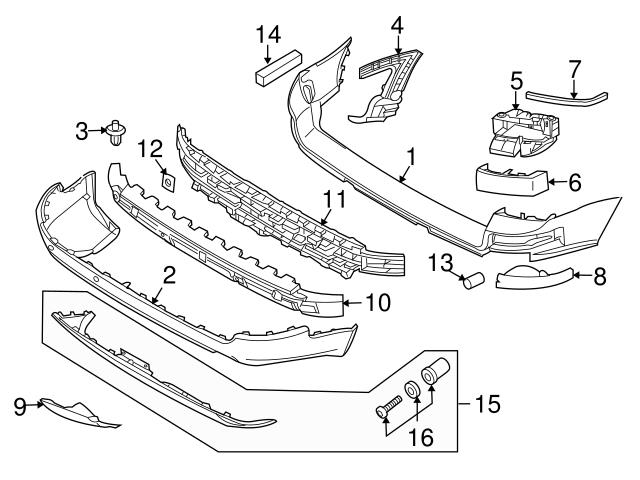 14
4
7
5
3
12
1
6
11
13
8
2
10
9
15
16