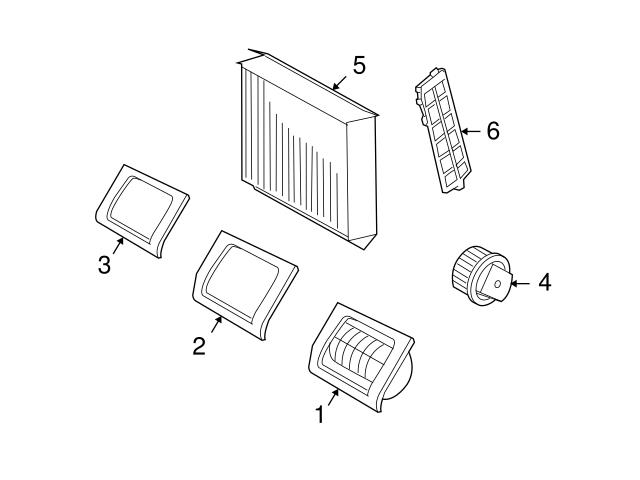 5
6
3
4
2
1