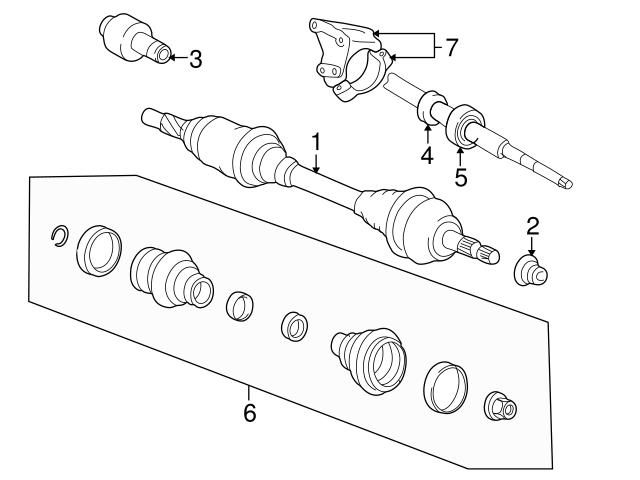 3
7
1
4
5
2
6