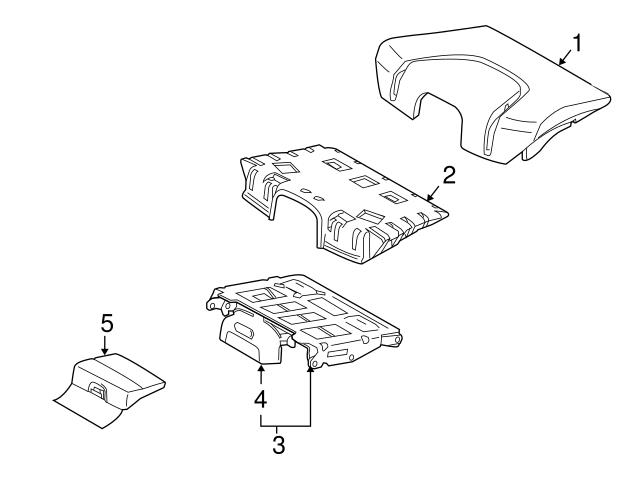 1
2
5
4
3