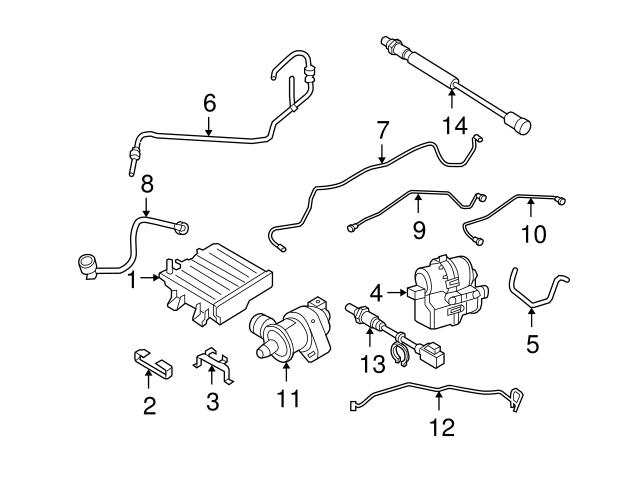 6
14
7
8
9
10
1
4
5
13
2
3
11
12