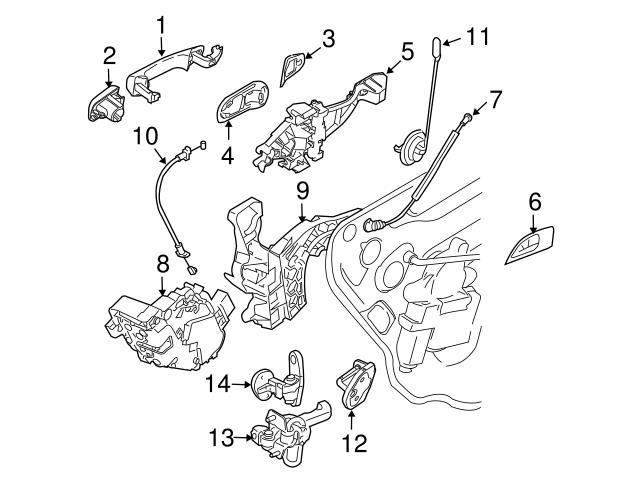 1
2
3
5
11
7
4
10
9
6
8
14
12
13