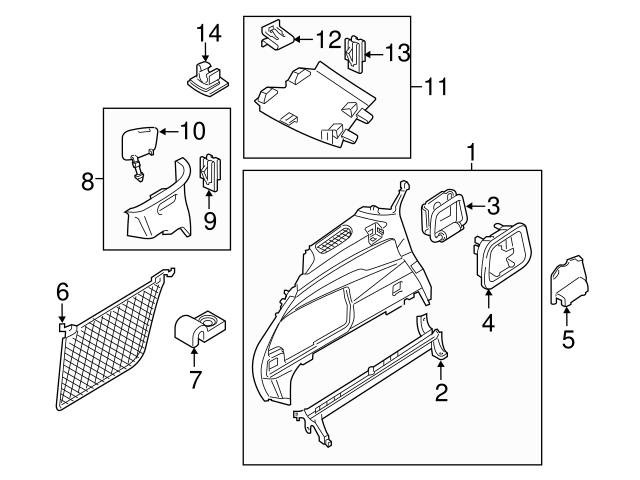 14
12
13
11
10
8
9
1
3
4
5
6
7
2