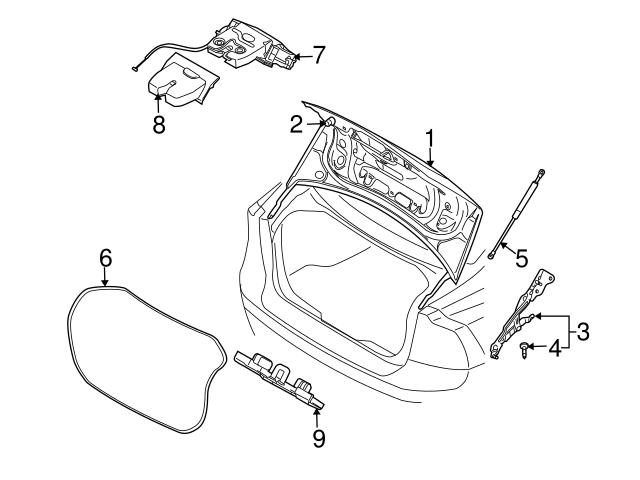 7
8
2
1
5
6
3
4
9