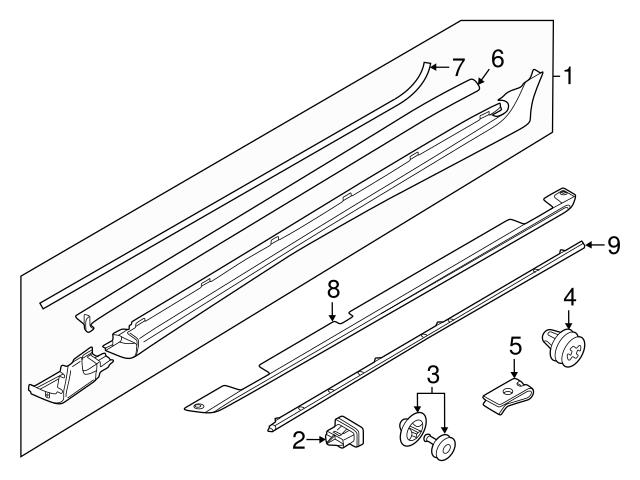 7
6
1
9
8
4
5
3
2