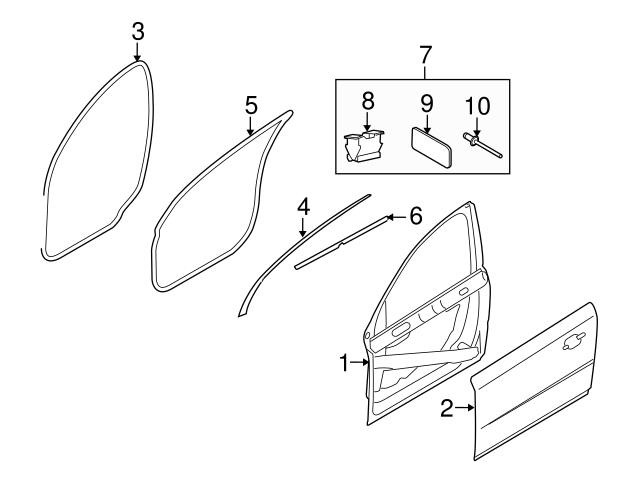 3
5
7
8
9
10
4
6
1
2