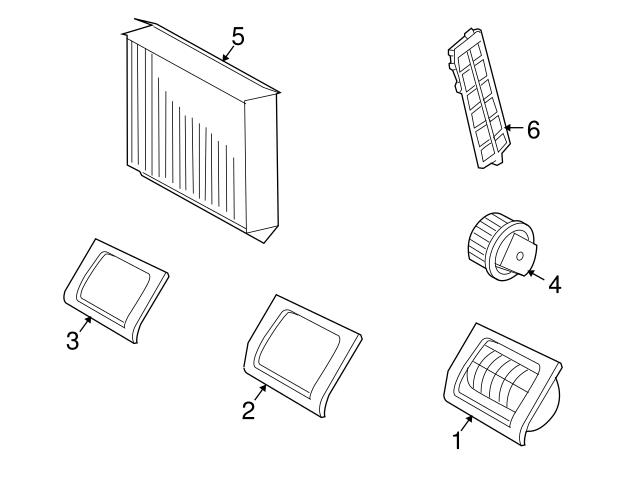 5
6
4
3
2
1