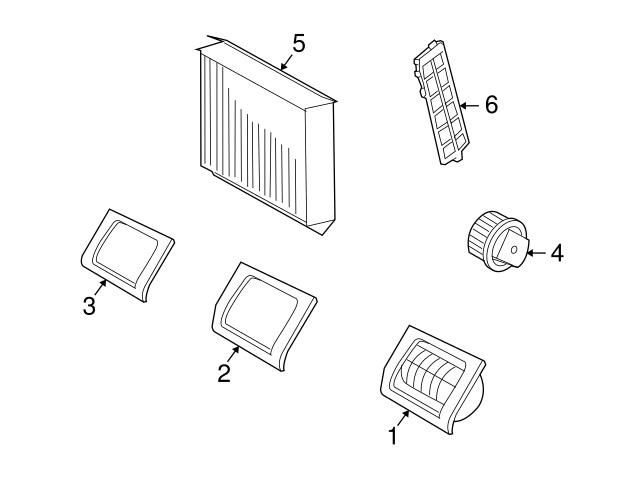 5
6
4
3
2
1