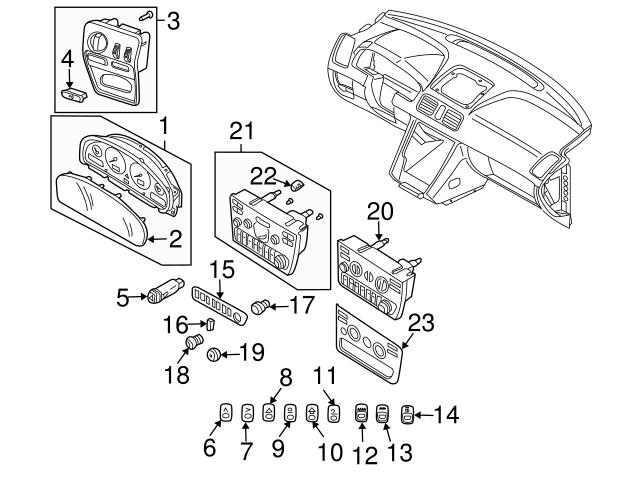 3
4
1
2
21
22
20
15
5
17
16
23
18
19
8
11
14
6
7
9
10
12
13