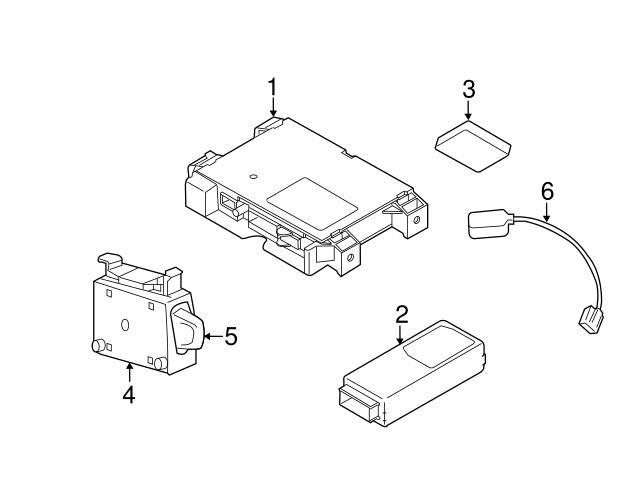 1
3
6
5
4
2