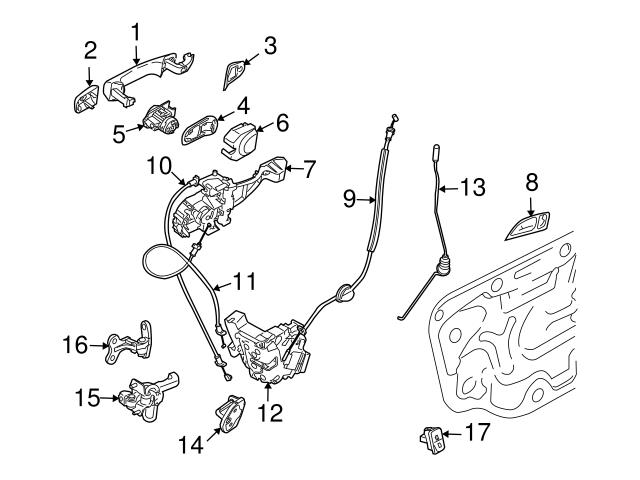 1
2
3
4
5
6
10
7
9
13
8
11
16
15
12
14
17