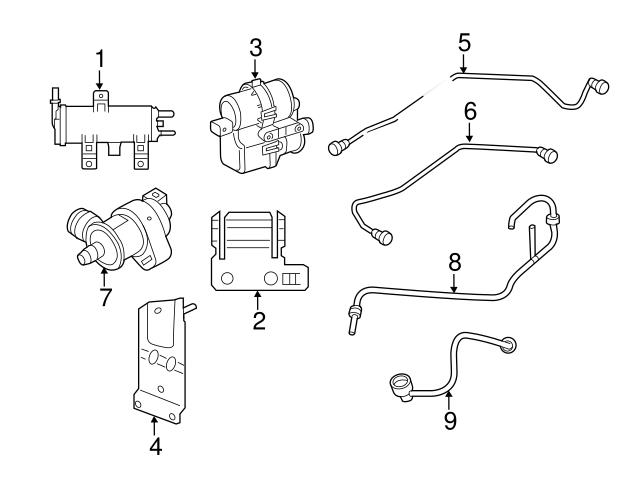 1
3
5
6
7
2
8
4
9