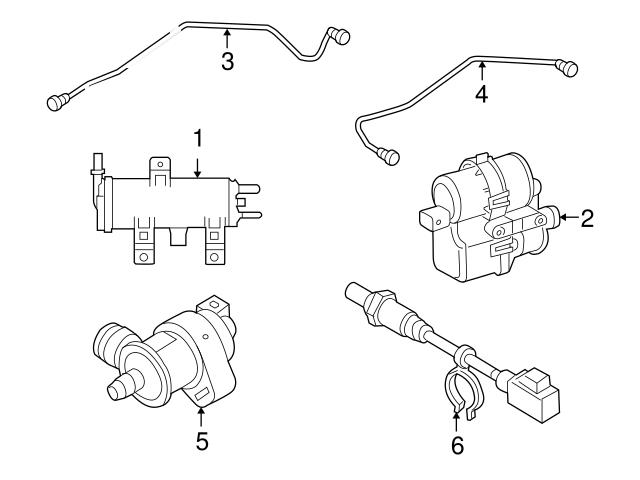 3
4
1
2
5
6