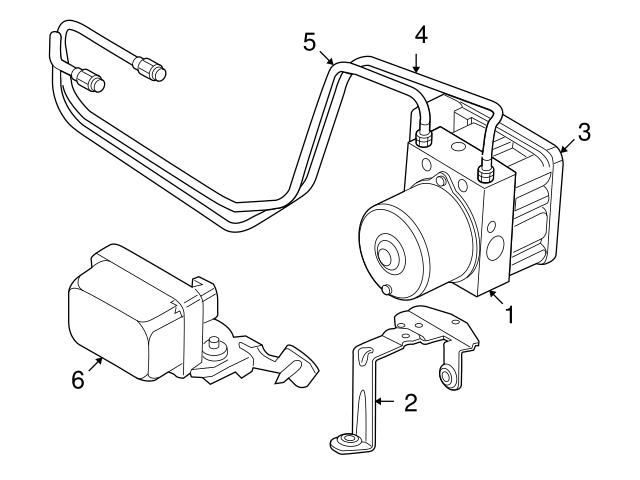 5
4
3
1
6
2