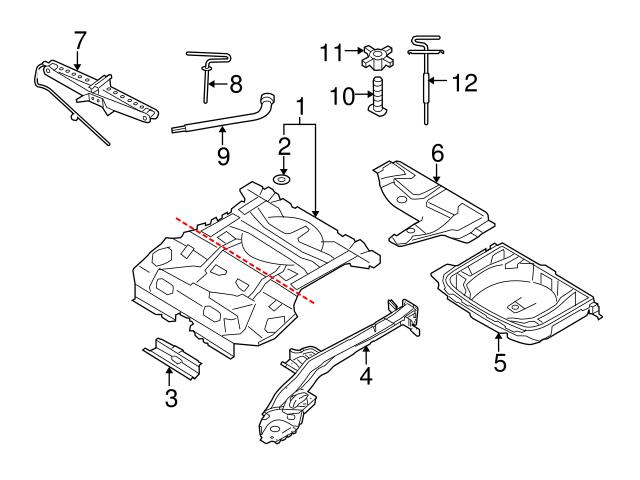 7
8
11
10
12
9
1
2
6
3
4
5