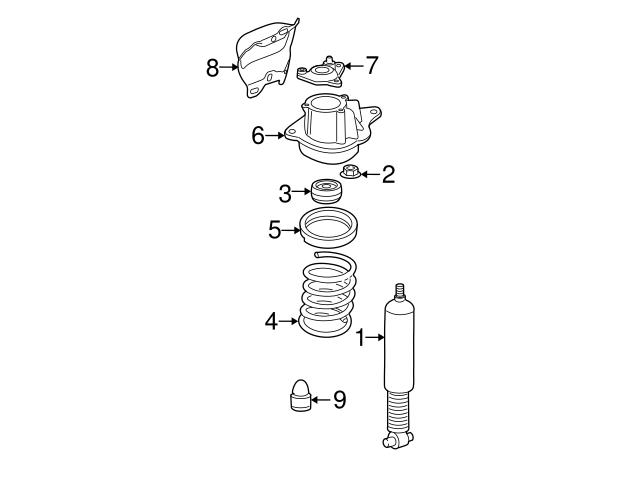 8
7
6
2
3
5
4
1
9