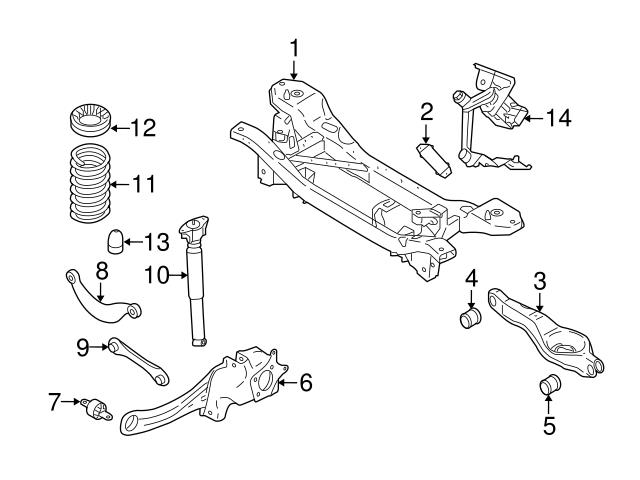 1
2
14
12
11
13
10
8
4
3
9
6
7
5