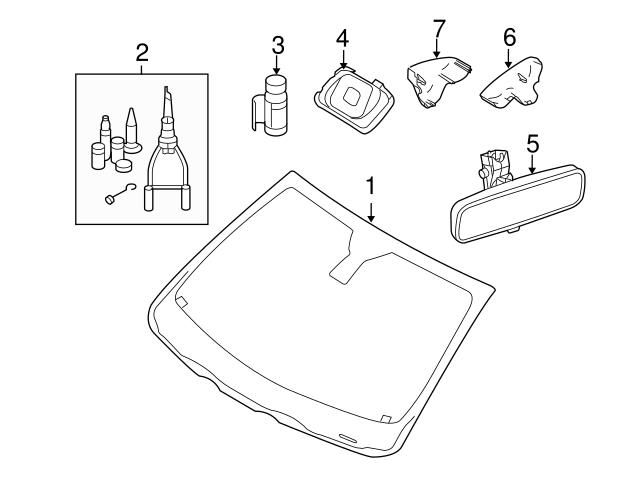 2
3
4
7
6
5
1